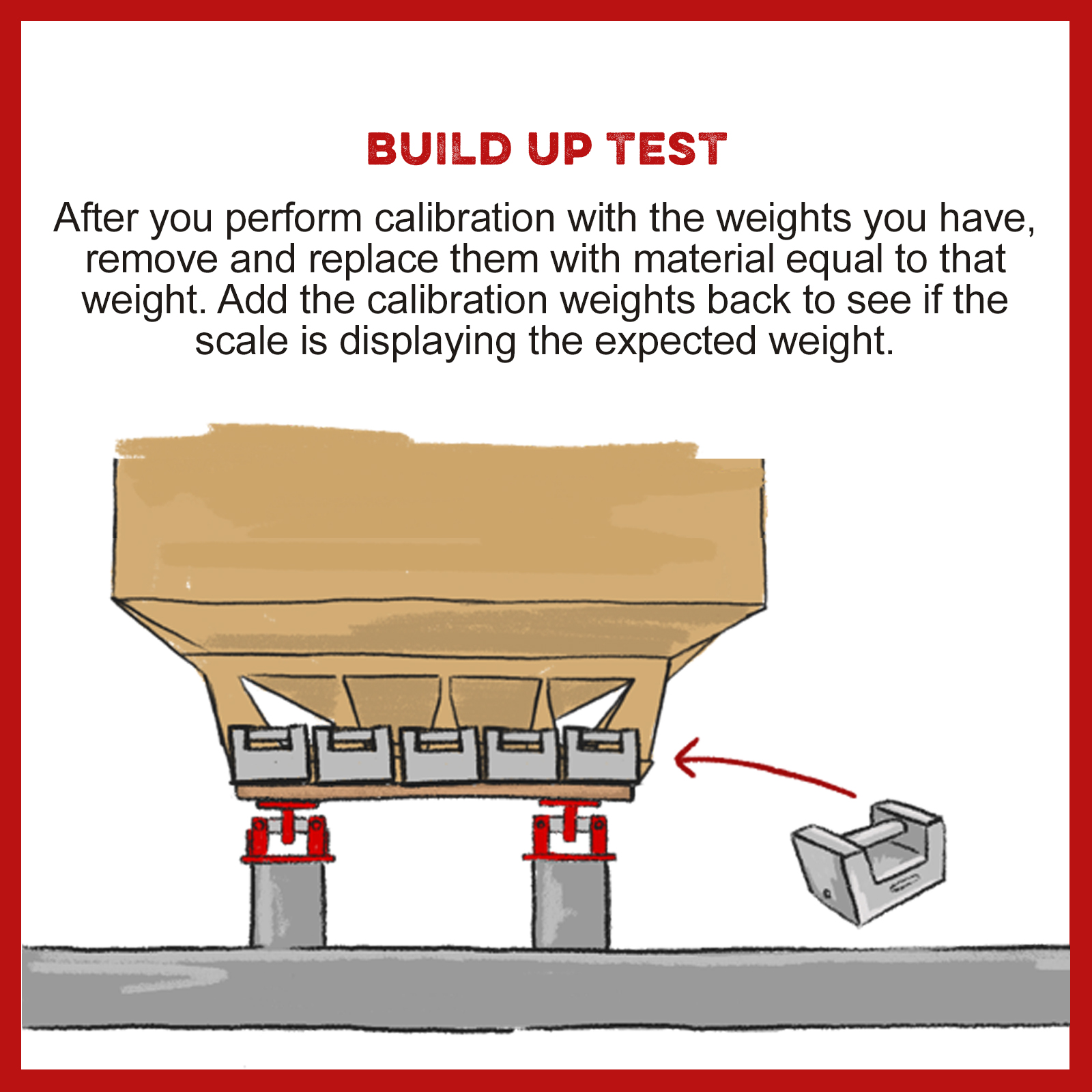 BUILD UP TEST

After you perform calibration with the weights you have, remove and replace them with material equal to that weight. Add the calibration weights back to see if the scale is displaying the expected weight.