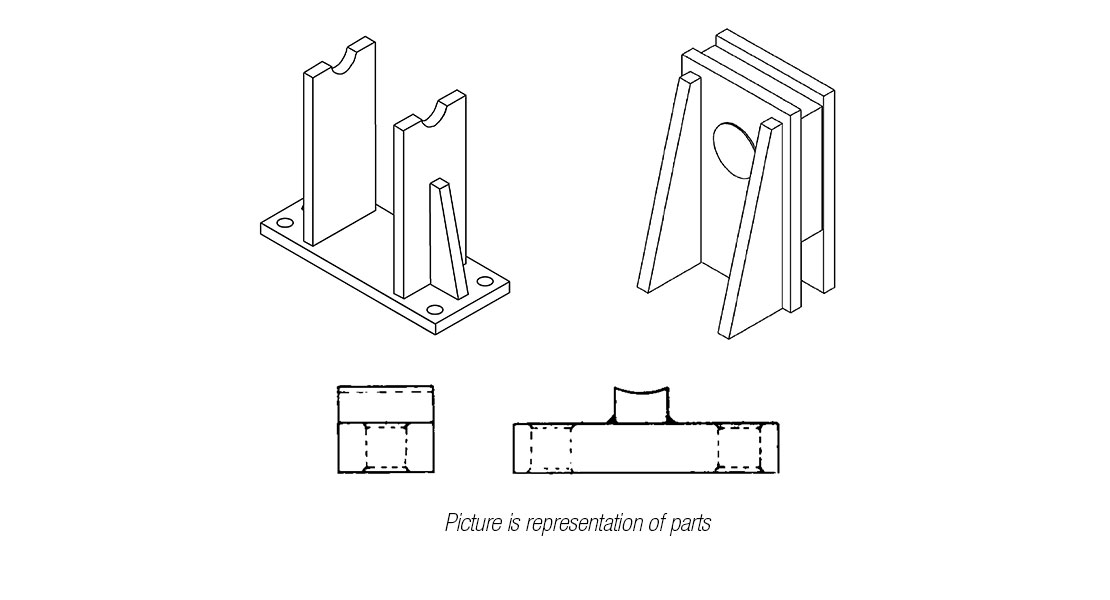 Picture is representation of parts