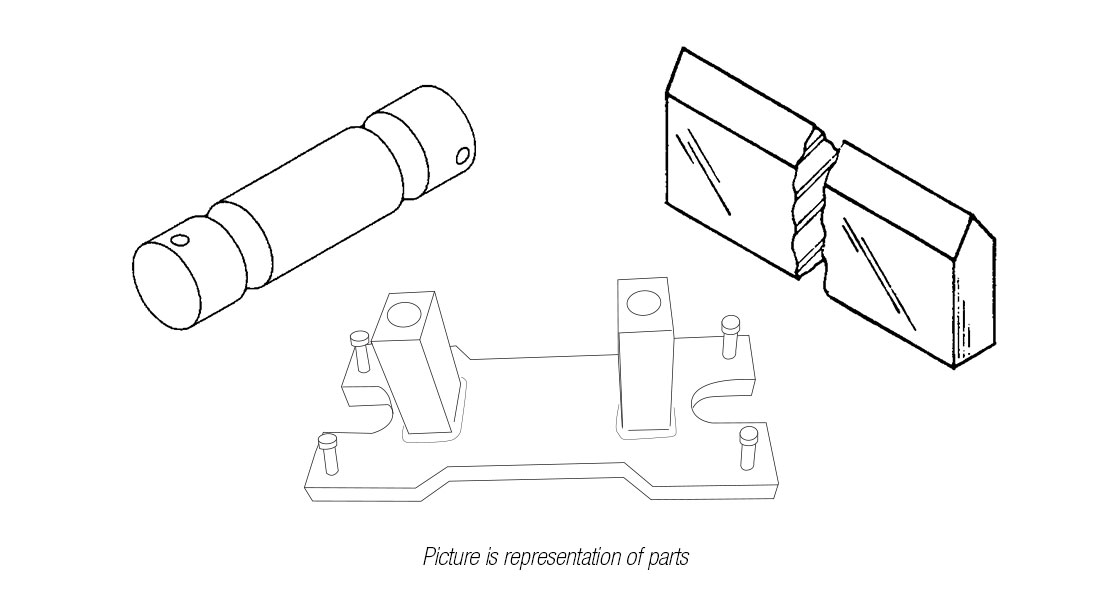 Picture is representation of parts