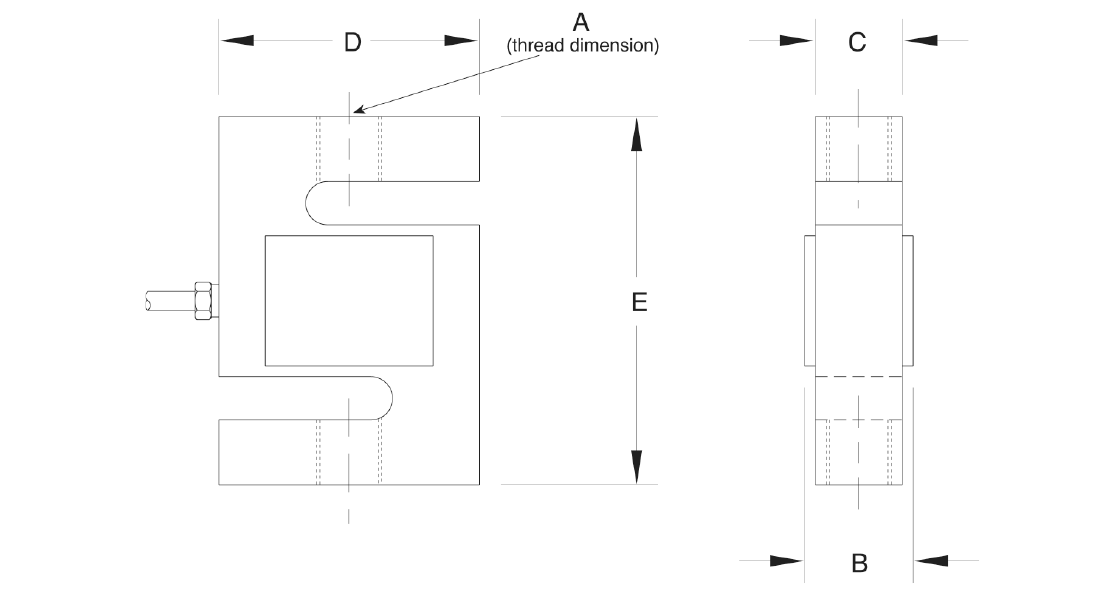 D

A
(thread dimension)

C

E

B