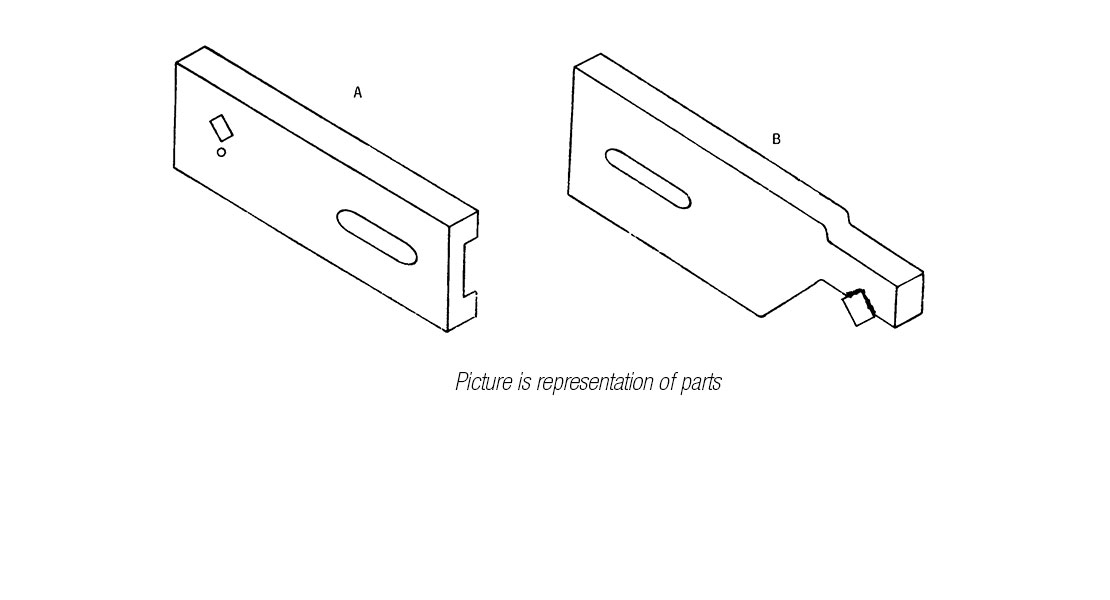 A

B

Picture is representation of parts