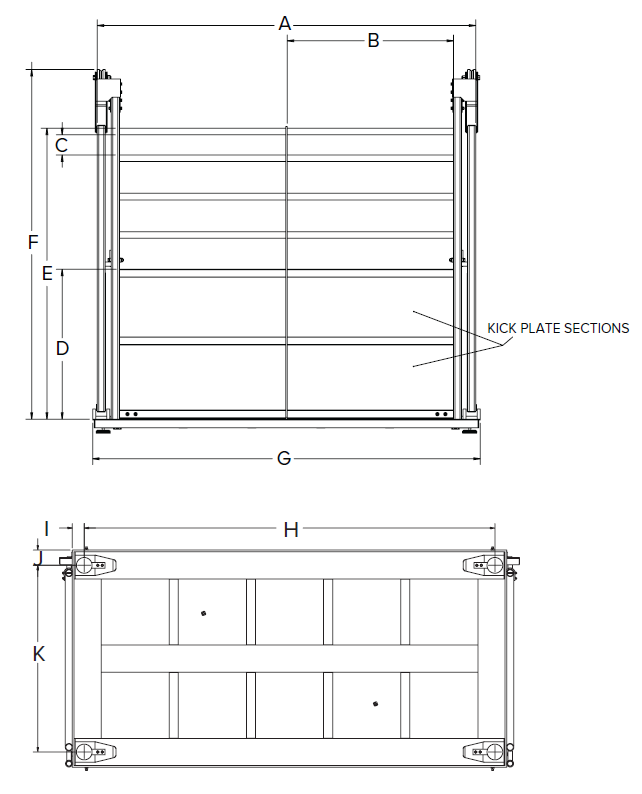 A
B
C
F
E
D
KICK PLATE SECTIONS
G
I
H
J
K