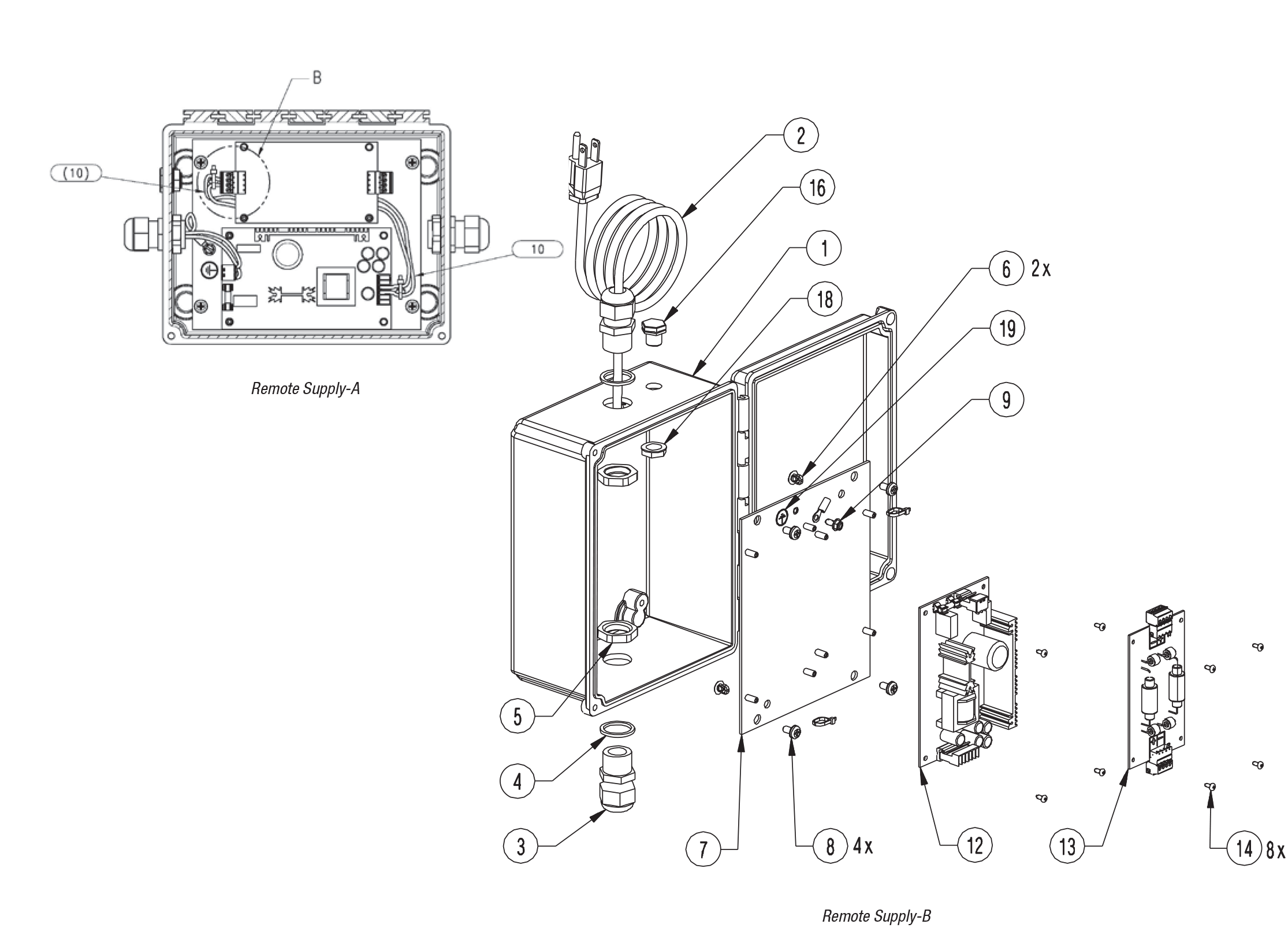 B

(10)

10

Remote Supply-A

2

16

1

18

6 2x

19

9

5

4

3

7

8 4x

12

13

14 8x

Remote Supply-B