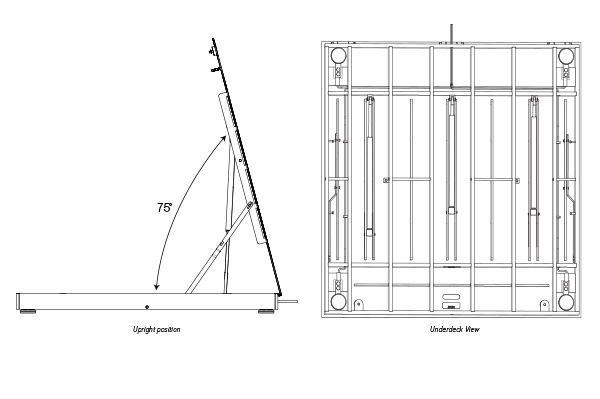 75°

Upright position

Underdeck View