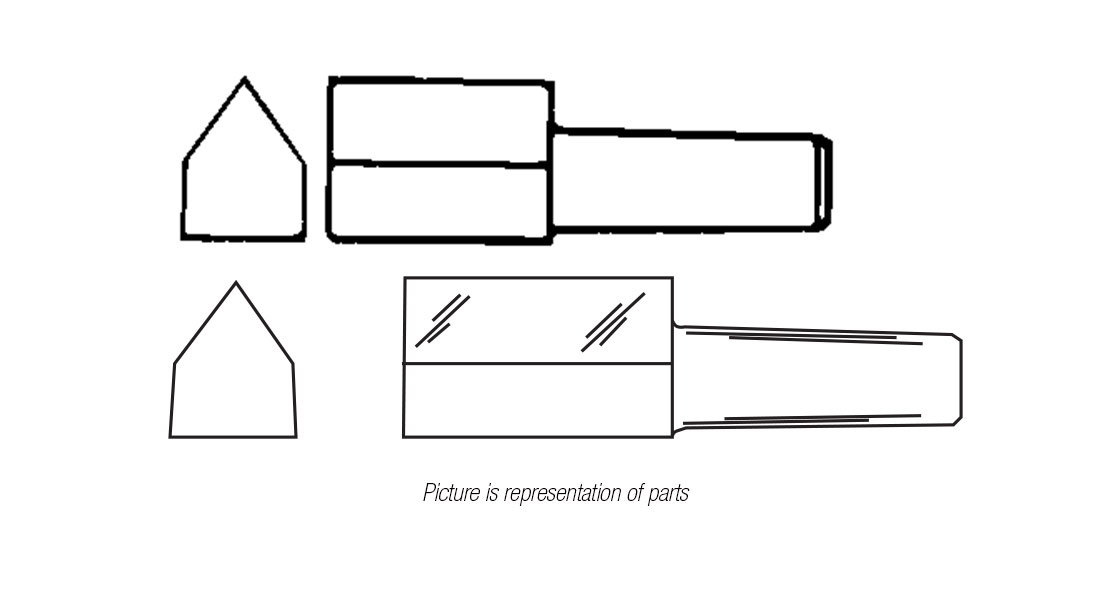 Picture is representation of parts