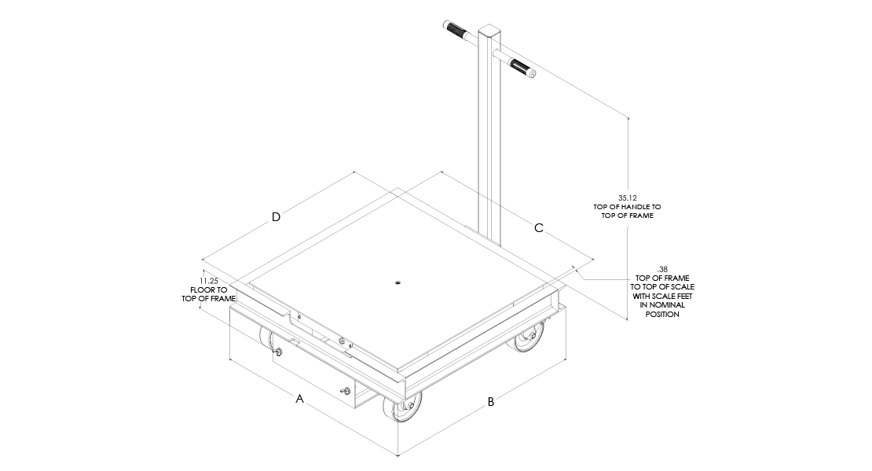 35.12
TOP OF HANDLE TO
TOP OF FRAME

D

C

.38
TOP OF FRAME
TO TOP OF SCALE
WITH SCALE FEET
IN NOMINAL
POSITION

11.25
FLOOR TO
TOP OF FRAME

A

B