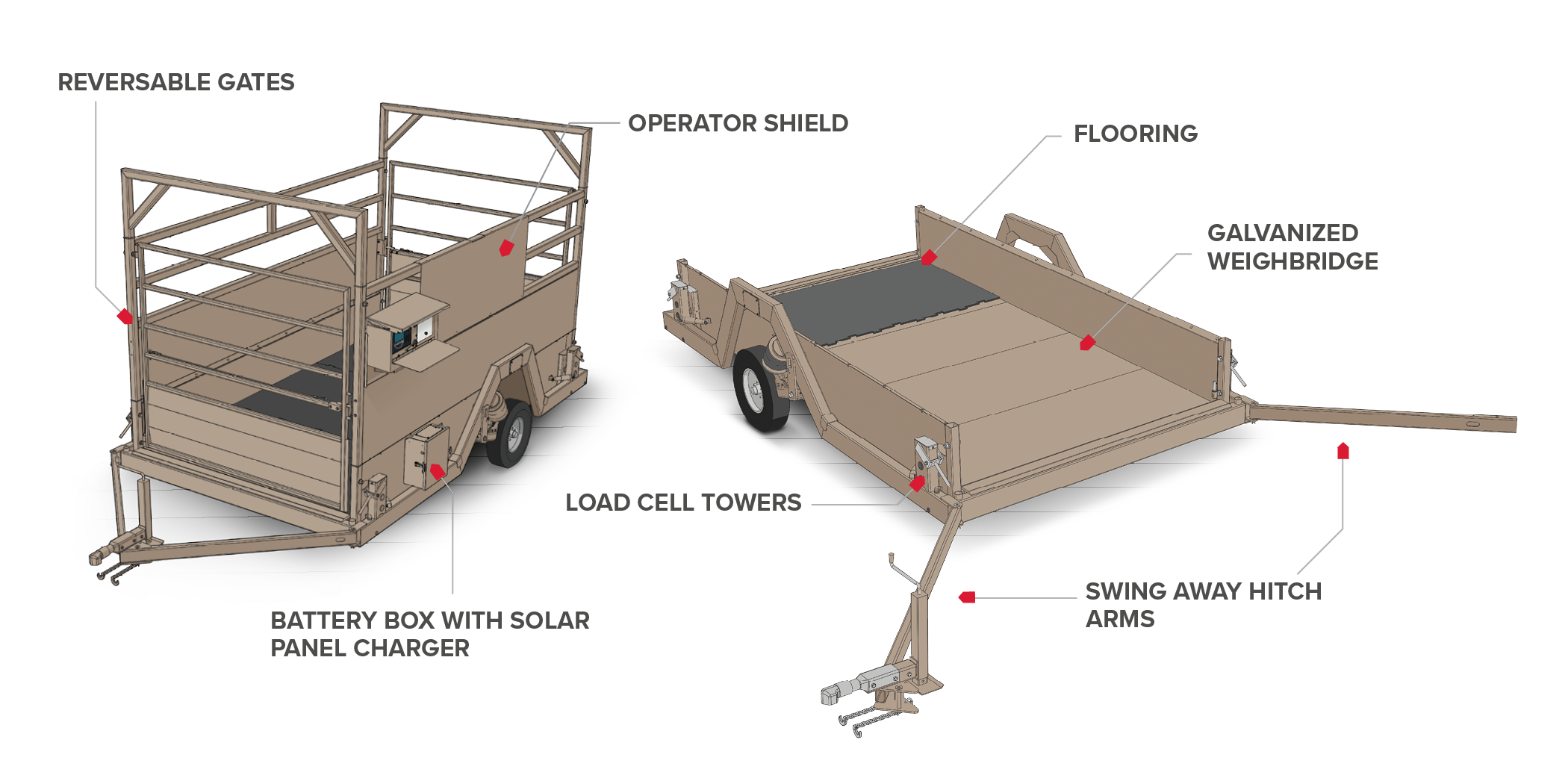 REVERSABLE GATES

OPERATOR SHIELD

FLOORING

GALVANIZED WEIGHBRIDGE

LOAD CELL TOWERS

BATTERY BOX WITH SOLAR PANEL CHARGER

SWING AWAY HITCH ARMS